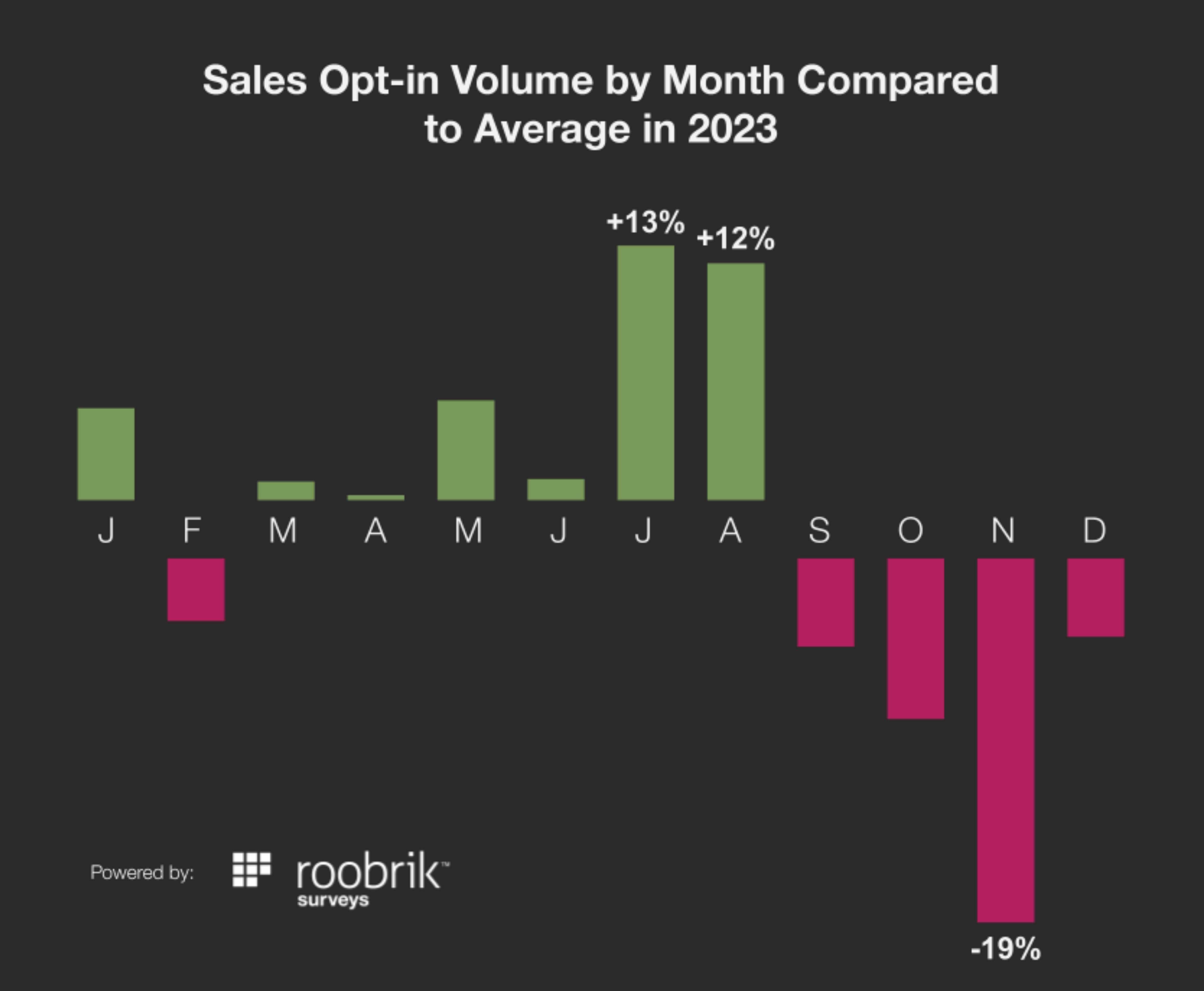 Sales Opt-in Volume by Month Compared to Average in 2023

+13%
+12%

J F M A M J J A S O N D

-19%

Powered by: roobrik™ surveys