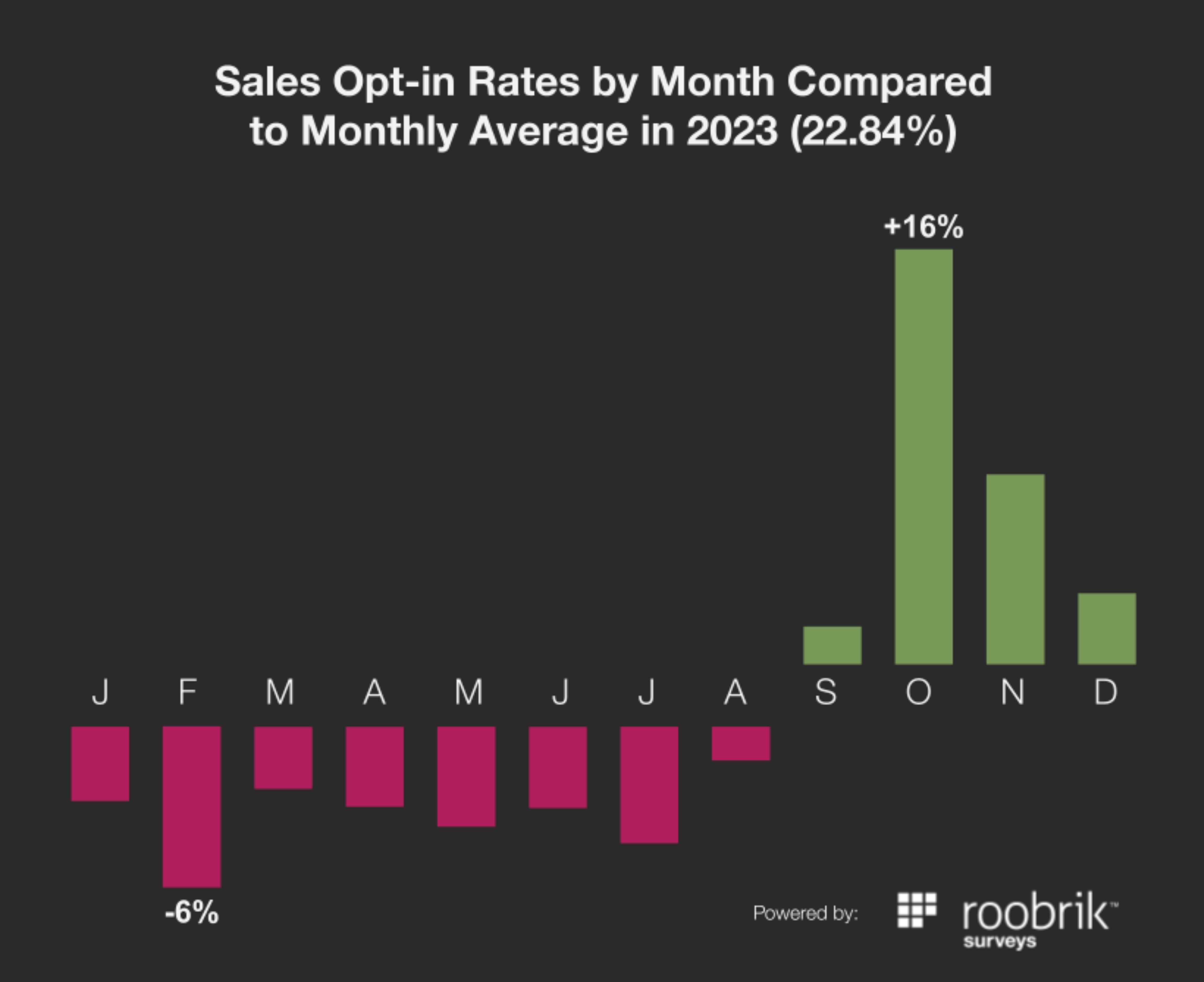 Sales Opt-in Rates by Month Compared to Monthly Average in 2023 (22.84%)

+16%

J F M A M J J A S O N D

-6%

Powered by: roobrik™ surveys